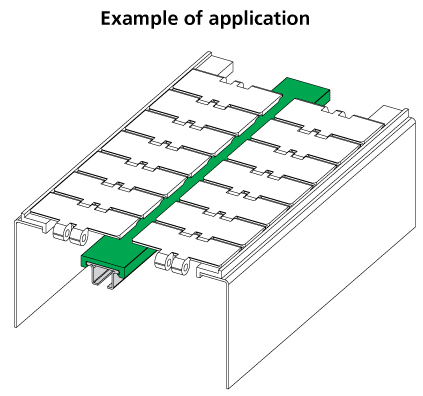 Example of application