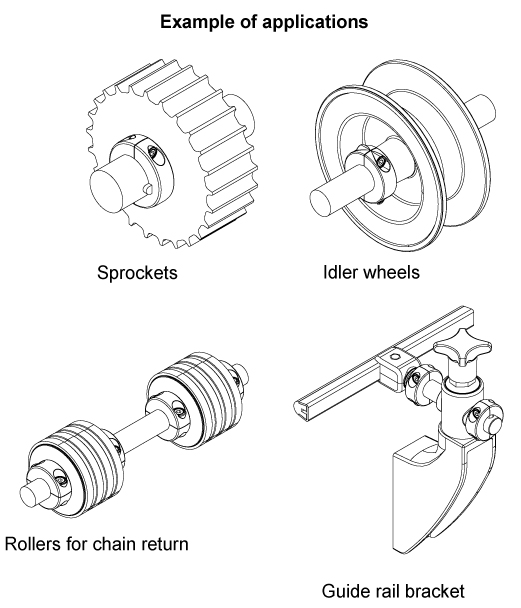 Example of applications

Sprockets

Idler wheels

Rollers for chain return

Guide rail bracket